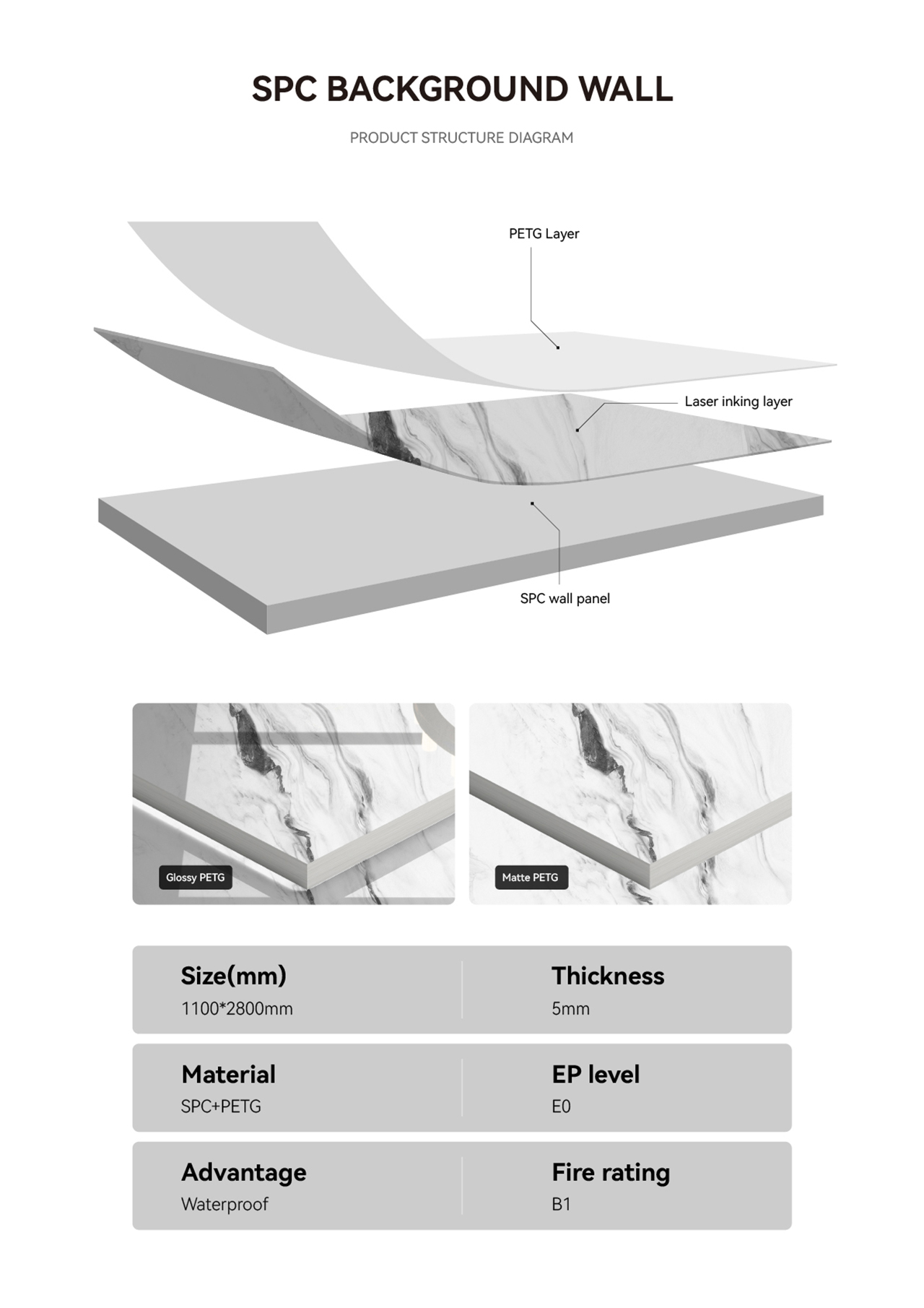 SPC BACKGROUND WALL

PRODUCT STRUCTURE DIAGRAM

PETG Layer

Laser inking layer

SPC wall panel

Glossy PETG

Matte PETG

Size(mm)
1100*2800mm

Thickness
5mm

Material
SPC+PETG

EP level
E0

Advantage
Waterproof

Fire rating
B1