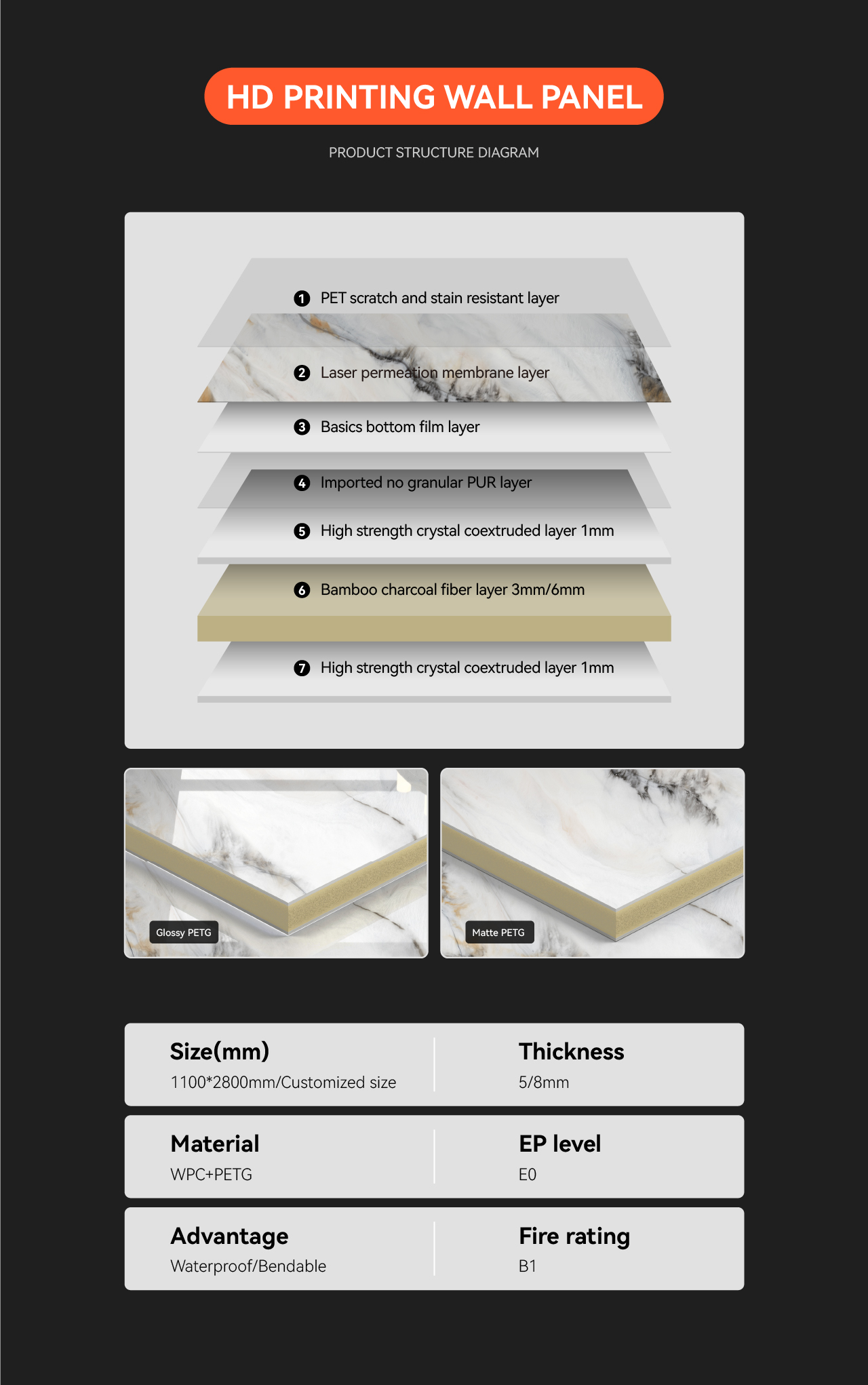 HD PRINTING WALL PANEL

PRODUCT STRUCTURE DIAGRAM

1 PET scratch and stain resistant layer

2 Laser permeation membrane layer

3 Basics bottom film layer

4 Imported no granular PUR layer

5 High strength crystal coextruded layer 1mm

6 Bamboo charcoal fiber layer 3mm/6mm

7 High strength crystal coextruded layer 1mm

Glossy PETG

Matte PETG

Size(mm)
1100*2800mm/Customized size

Thickness
5/8mm

Material
WPC+PETG

EP level
E0

Advantage
Waterproof/Bendable

Fire rating
B1